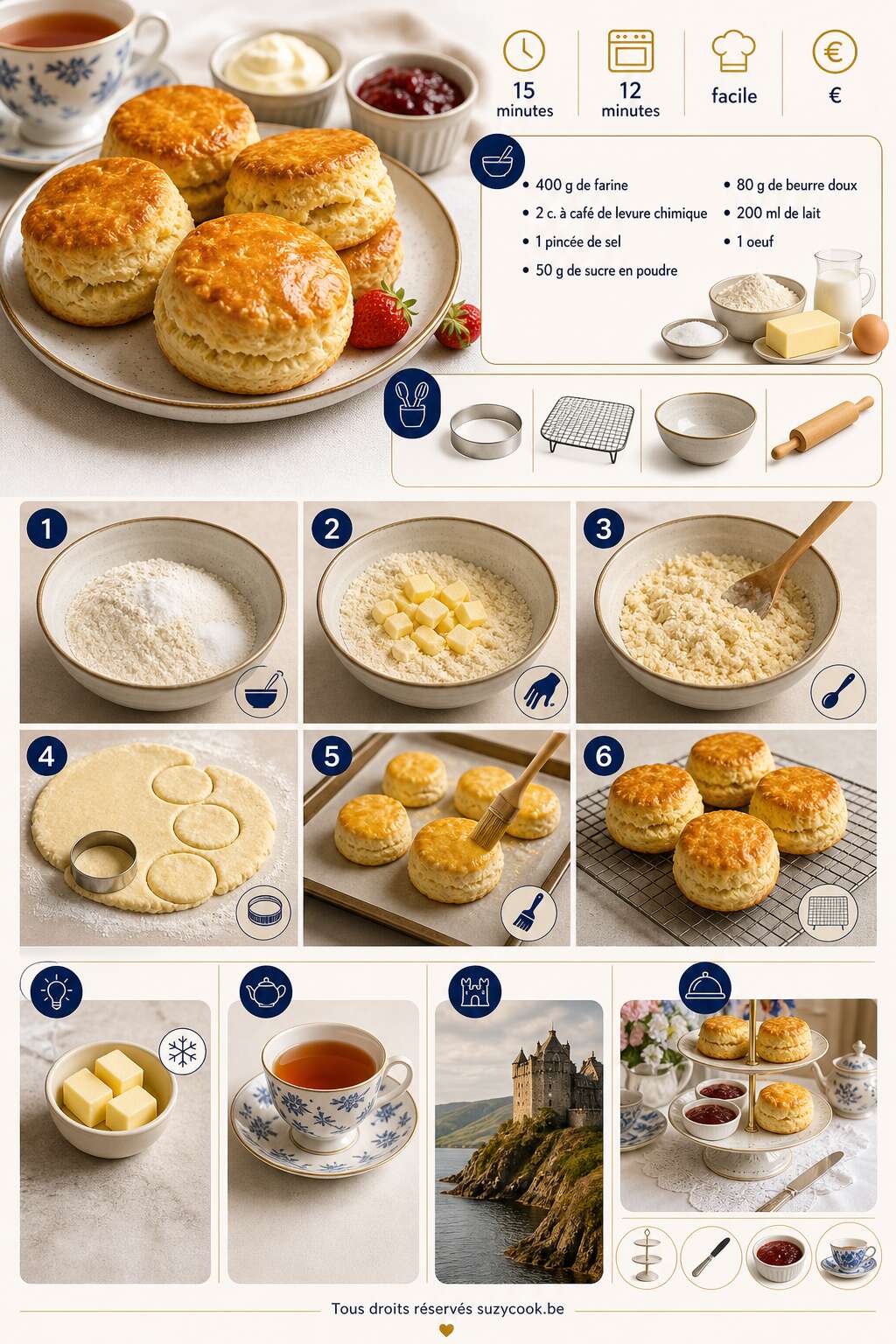 15 minutes

12 minutes

facile

€

• 400 g de farine
• 2 c. à café de levure chimique
• 1 pincée de sel
• 50 g de sucre en poudre
• 80 g de beurre doux
• 200 ml de lait
• 1 oeuf

1

2

3

4

5

6

Tous droits réservés suzycook.be